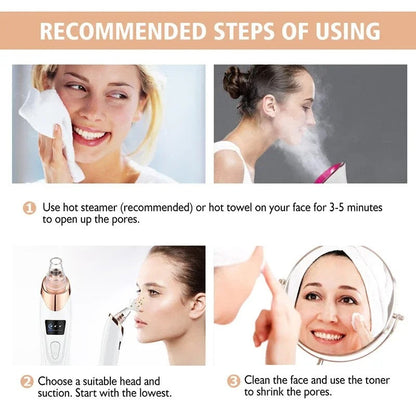 RECOMMENDED STEPS OF USING

1 Use hot steamer (recommended) or hot towel on your face for 3-5 minutes to open up the pores.

2 Choose a suitable head and suction. Start with the lowest.

3 Clean the face and use the toner to shrink the pores.