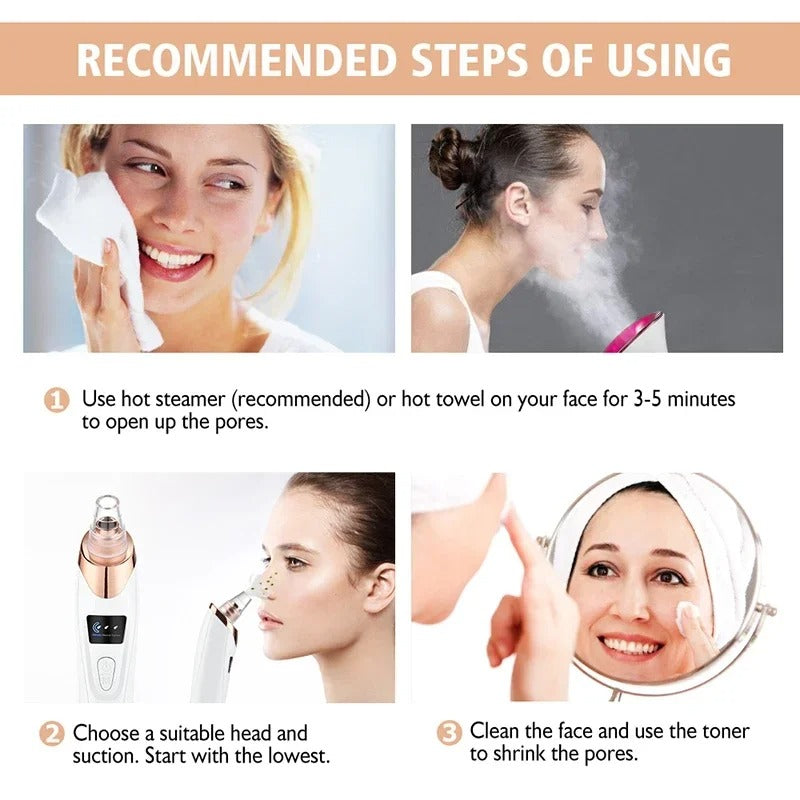 RECOMMENDED STEPS OF USING

1 Use hot steamer (recommended) or hot towel on your face for 3-5 minutes to open up the pores.

2 Choose a suitable head and suction. Start with the lowest.

3 Clean the face and use the toner to shrink the pores.