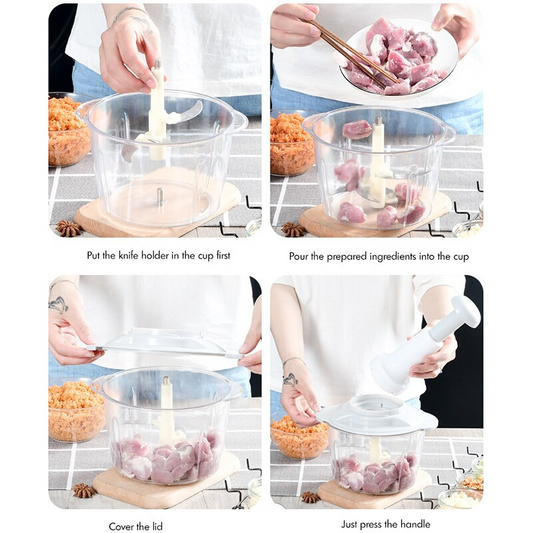 Put the knife holder in the cup first

Pour the prepared ingredients into the cup

Cover the lid

Just press the handle