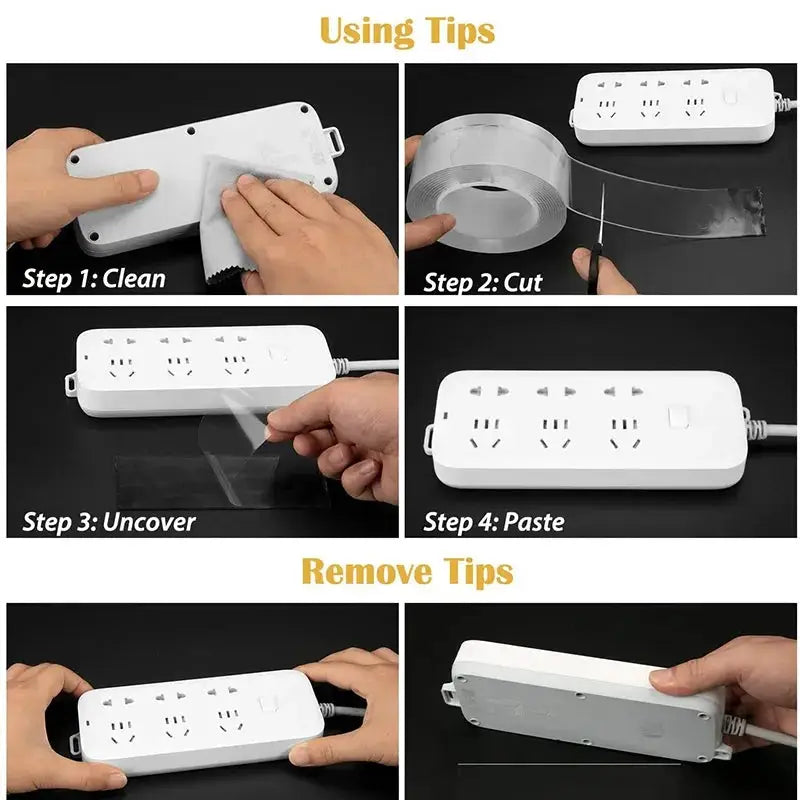 Using Tips

Step 1: Clean

Step 2: Cut

Step 3: Uncover

Step 4: Paste

Remove Tips