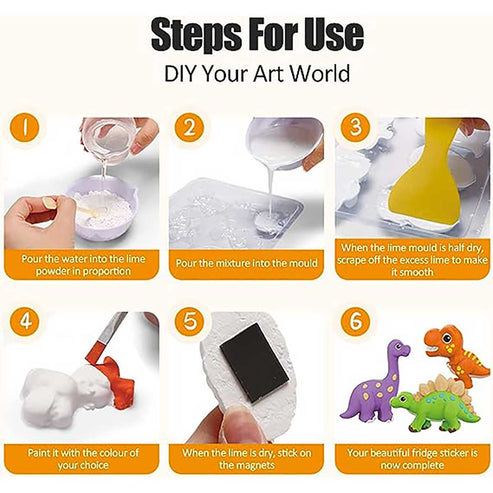 Steps For Use

DIY Your Art World

1

Pour the water into the lime powder in proportion

2

Pour the mixture into the mould

3

When the lime mould is half dry, scrape off the excess lime to make it smooth

4

Paint it with the colour of your choice

5

When the lime is dry, stick on the magnets

6

Your beautiful fridge sticker is now complete